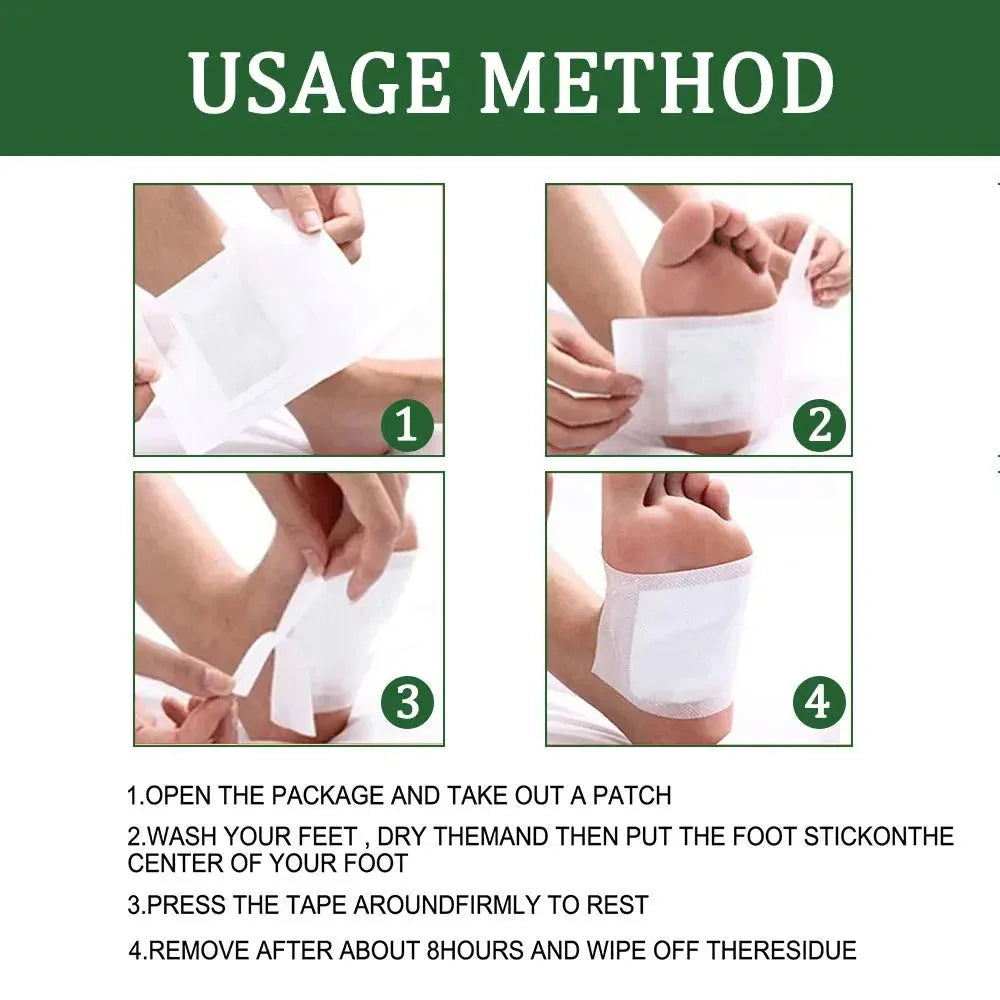 USAGE METHOD

1

2

3

4

1.OPEN THE PACKAGE AND TAKE OUT A PATCH

2.WASH YOUR FEET , DRY THEMAND THEN PUT THE FOOT STICKONTHE CENTER OF YOUR FOOT

3.PRESS THE TAPE AROUNDFIRMLY TO REST

4.REMOVE AFTER ABOUT 8HOURS AND WIPE OFF THERESIDUE