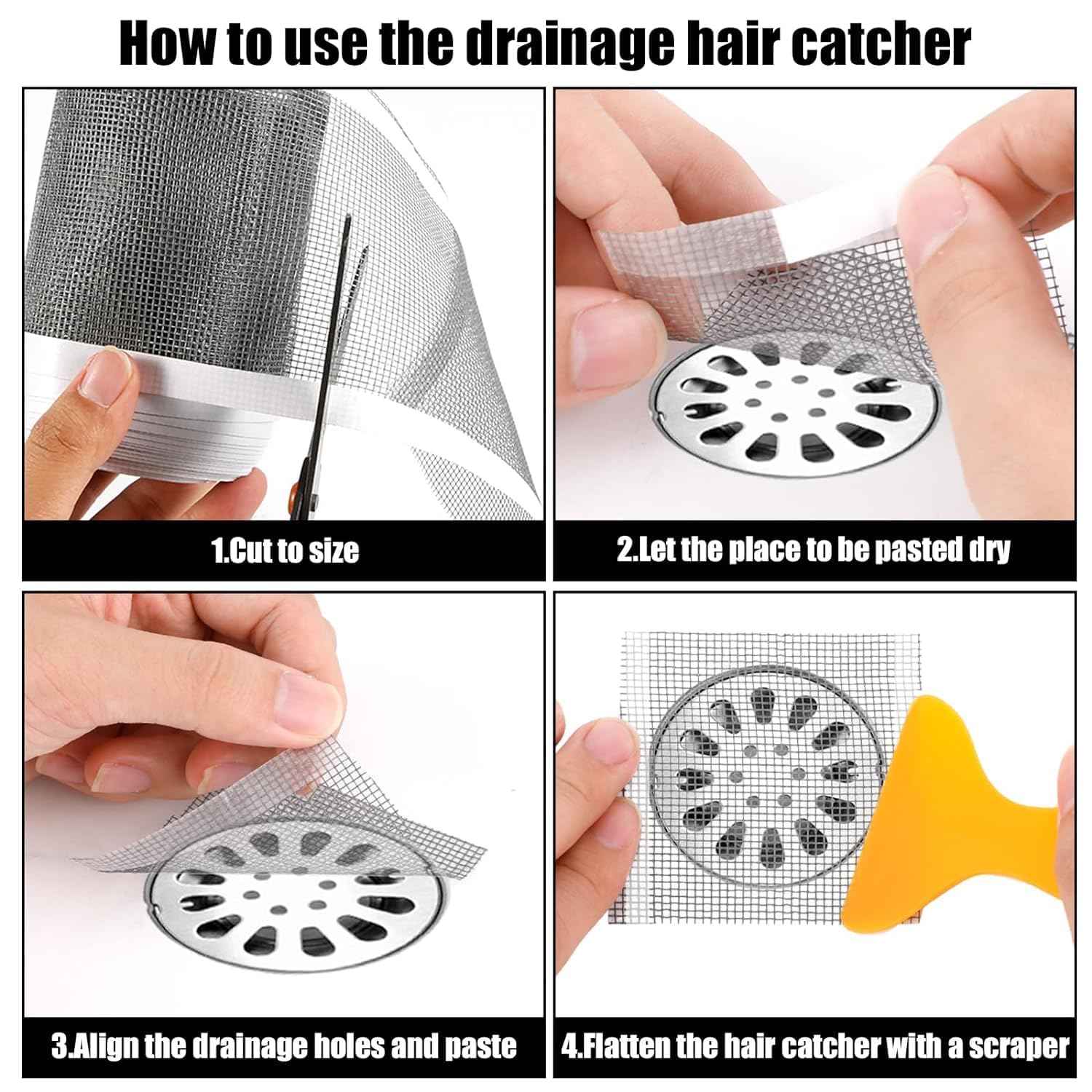 How to use the drainage hair catcher

1.Cut to size

2.Let the place to be pasted dry

3.Align the drainage holes and paste

4.Flatten the hair catcher with a scraper