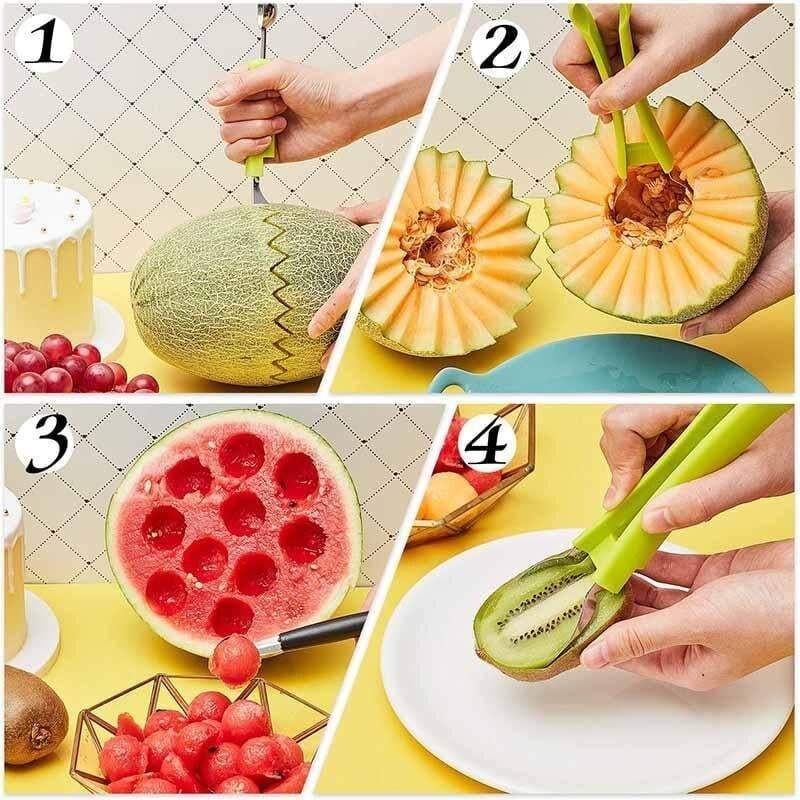 1

2

3

4