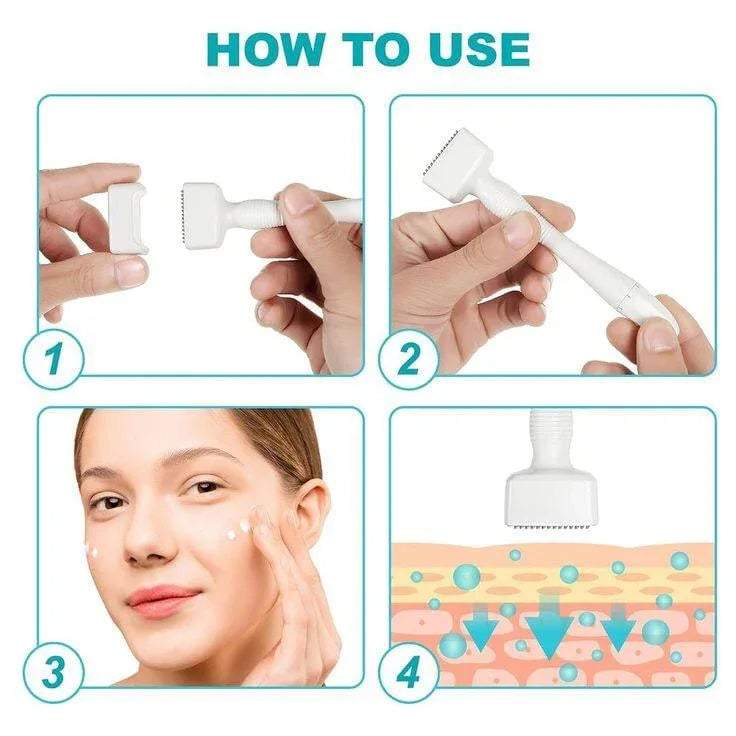 HOW TO USE

1

2

3

4