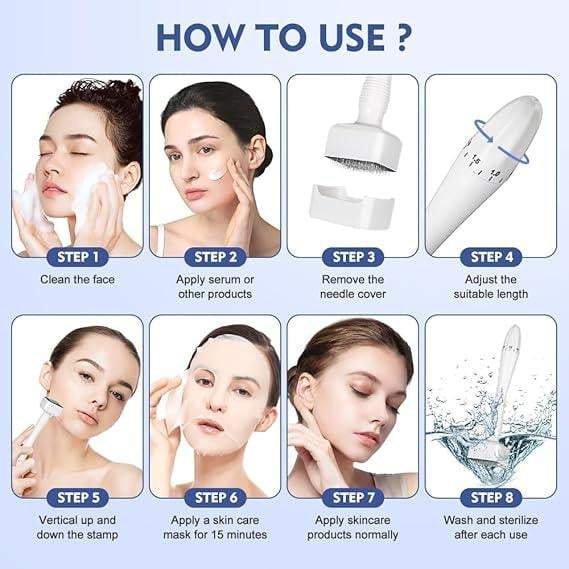 HOW TO USE ?

STEP 1
Clean the face

STEP 2
Apply serum or other products

STEP 3
Remove the needle cover

1.5
1.0

STEP 4
Adjust the suitable length

STEP 5
Vertical up and down the stamp

STEP 6
Apply a skin care mask for 15 minutes

STEP 7
Apply skincare products normally

STEP 8
Wash and sterilize after each use